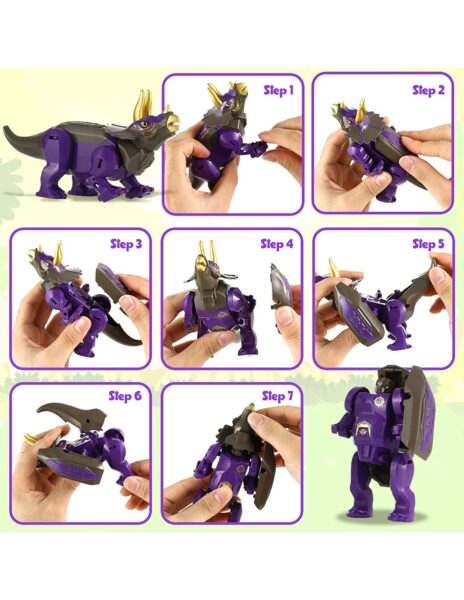 Step 1

Step 2

Step 3

Step 4

Step 5

Step 6

Step 7