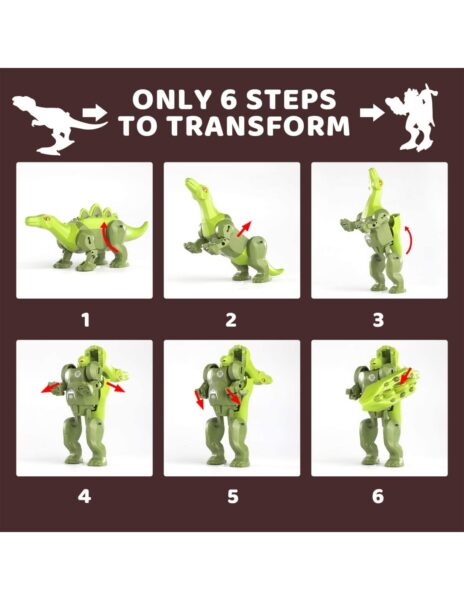 ONLY 6 STEPS TO TRANSFORM

1

2

3

4

5

6