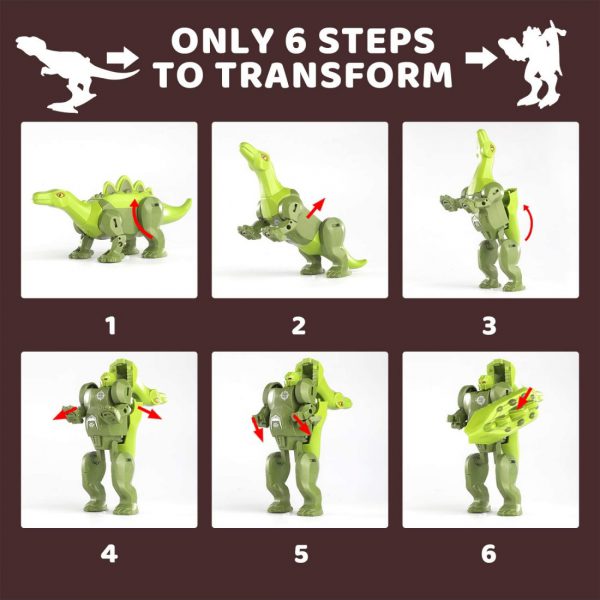 ONLY 6 STEPS TO TRANSFORM

1

2

3

4

5

6