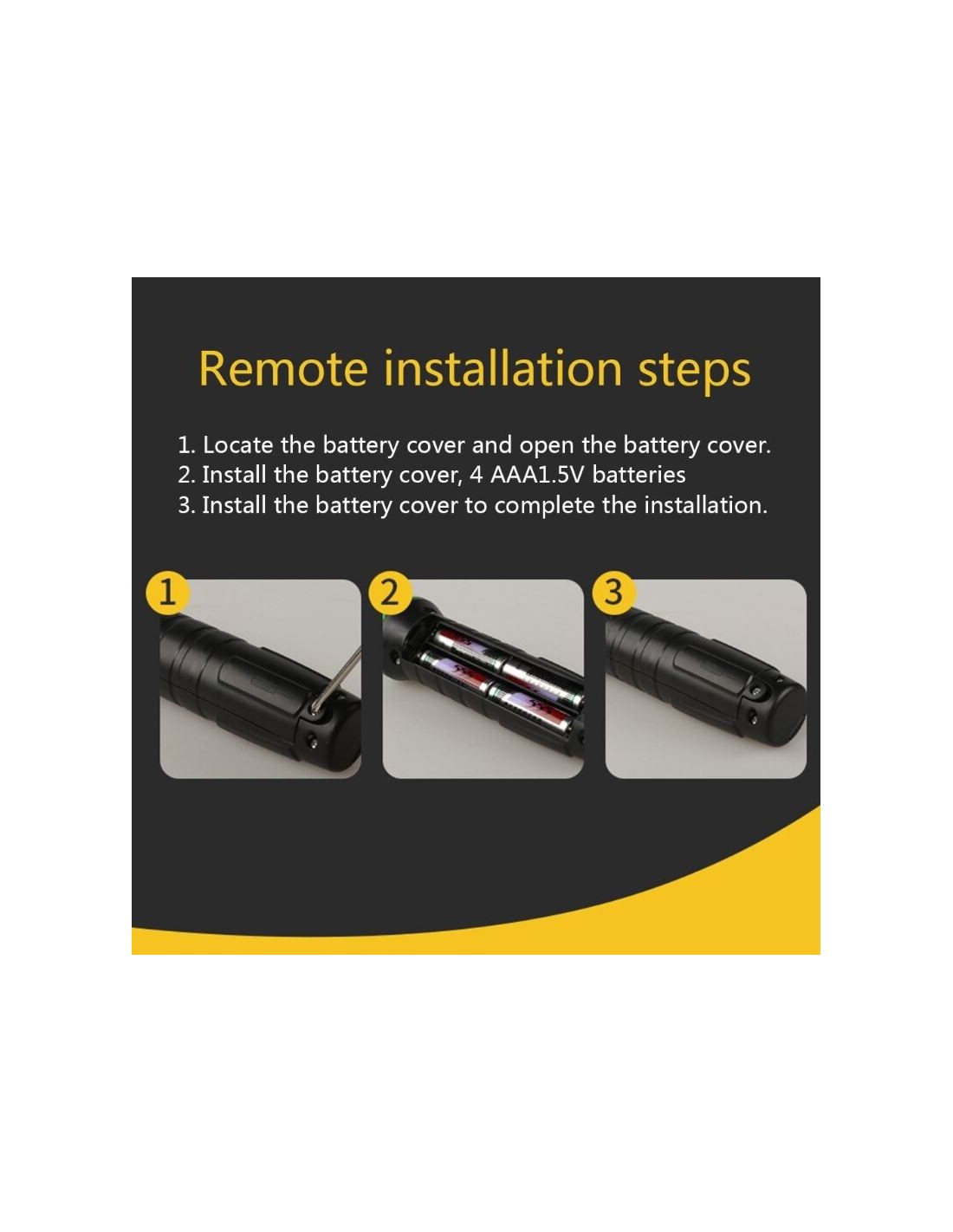 Remote installation steps

1. Locate the battery cover and open the battery cover.
2. Install the battery cover, 4 AAA1.5V batteries
3. Install the battery cover to complete the installation.

1

2

3