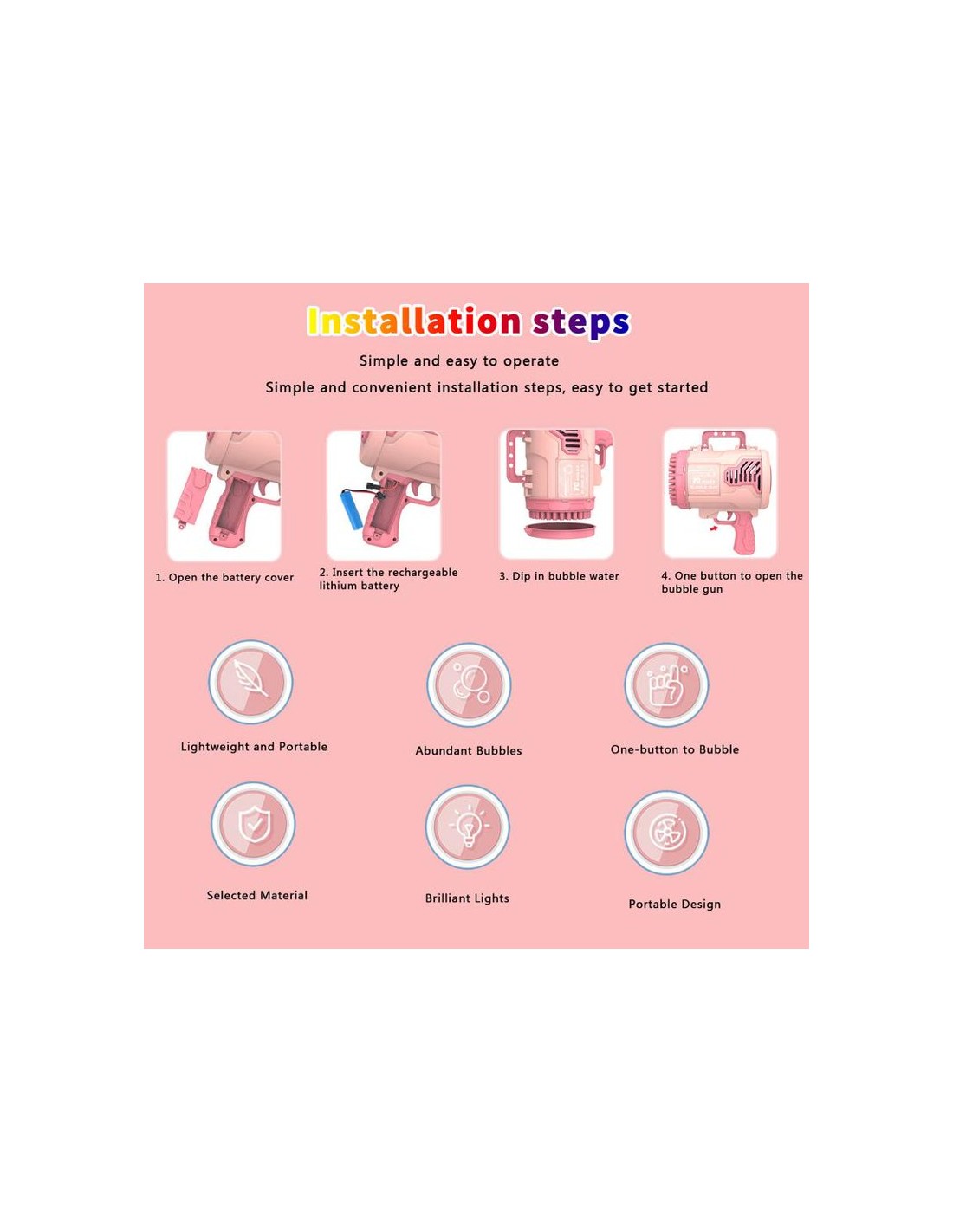 Installation steps

Simple and easy to operate

Simple and convenient installation steps, easy to get started

1. Open the battery cover

2. Insert the rechargeable lithium battery

3. Dip in bubble water

4. One button to open the bubble gun

Lightweight and Portable

Abundant Bubbles

One-button to Bubble

Selected Material

Brilliant Lights

Portable Design