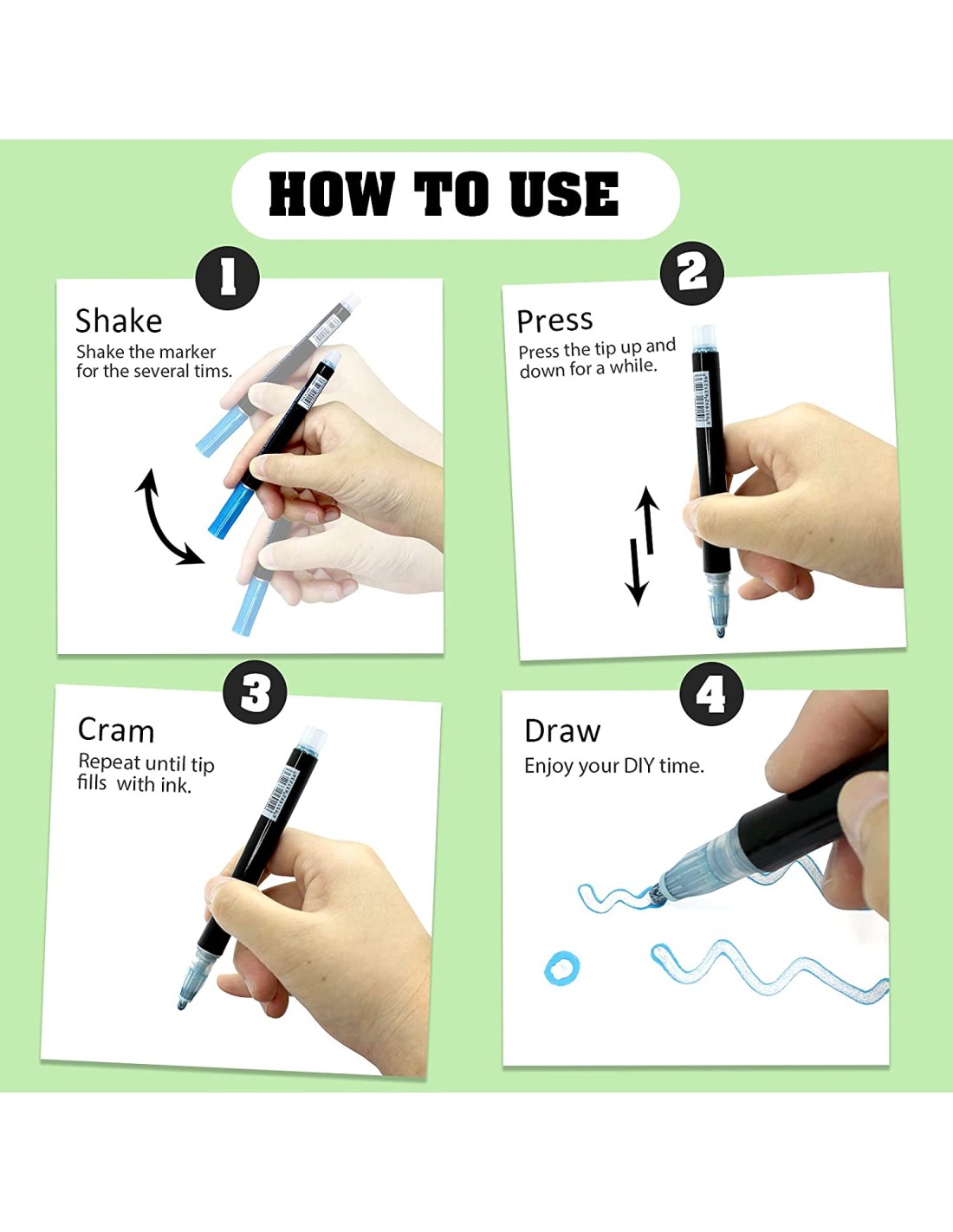 HOW TO USE

1

Shake

Shake the marker for the several tims.

2

Press

Press the tip up and down for a while.

3

Cram

Repeat until tip fills with ink.

4

Draw

Enjoy your DIY time.