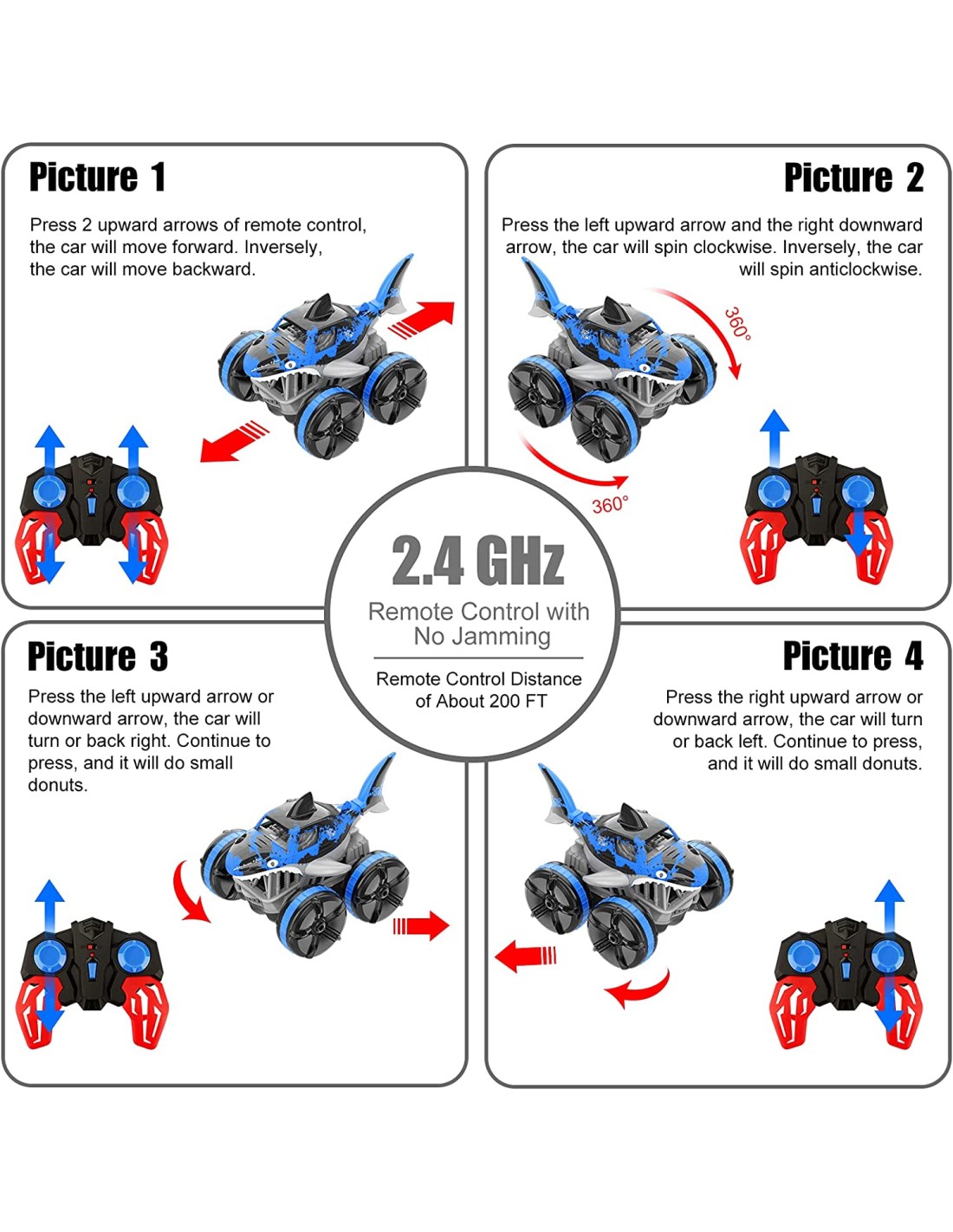 Picture 1

Press 2 upward arrows of remote control, the car will move forward. Inversely, the car will move backward.

Picture 2

Press the left upward arrow and the right downward arrow, the car will spin clockwise. Inversely, the car will spin anticlockwise.

360°

360°

2.4 GHz

Remote Control with No Jamming

Remote Control Distance of About 200 FT

Picture 3

Press the left upward arrow or downward arrow, the car will turn or back right. Continue to press, and it will do small donuts.

Picture 4

Press the right upward arrow or downward arrow, the car will turn or back left. Continue to press, and it will do small donuts.