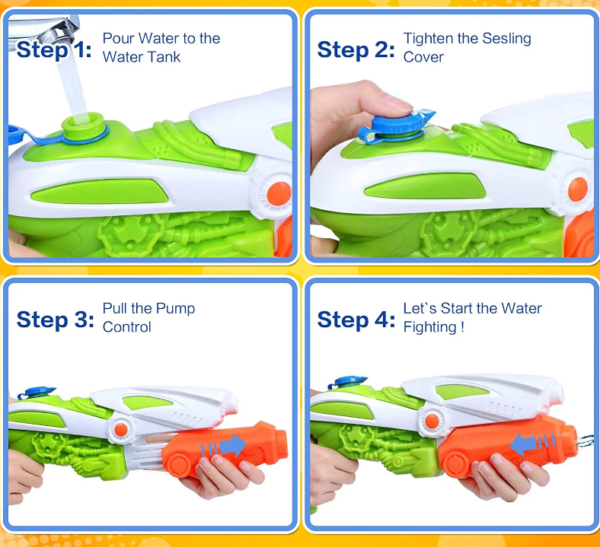 Step 1: Pour Water to the Water Tank

Step 2: Tighten the Sesling Cover

Step 3: Pull the Pump Control

Step 4: Let`s Start the Water Fighting !