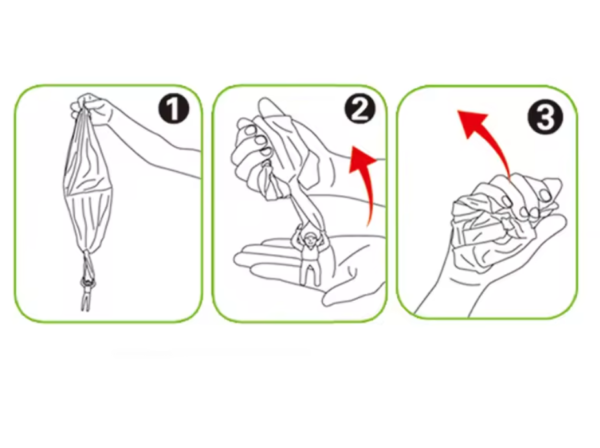 1

2

3