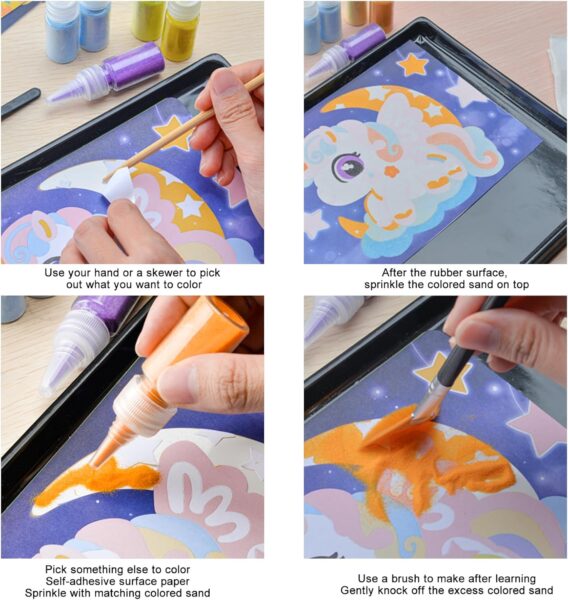 Use your hand or a skewer to pick out what you want to color

After the rubber surface, sprinkle the colored sand on top

Pick something else to color
Self-adhesive surface paper
Sprinkle with matching colored sand

Use a brush to make after learning
Gently knock off the excess colored sand