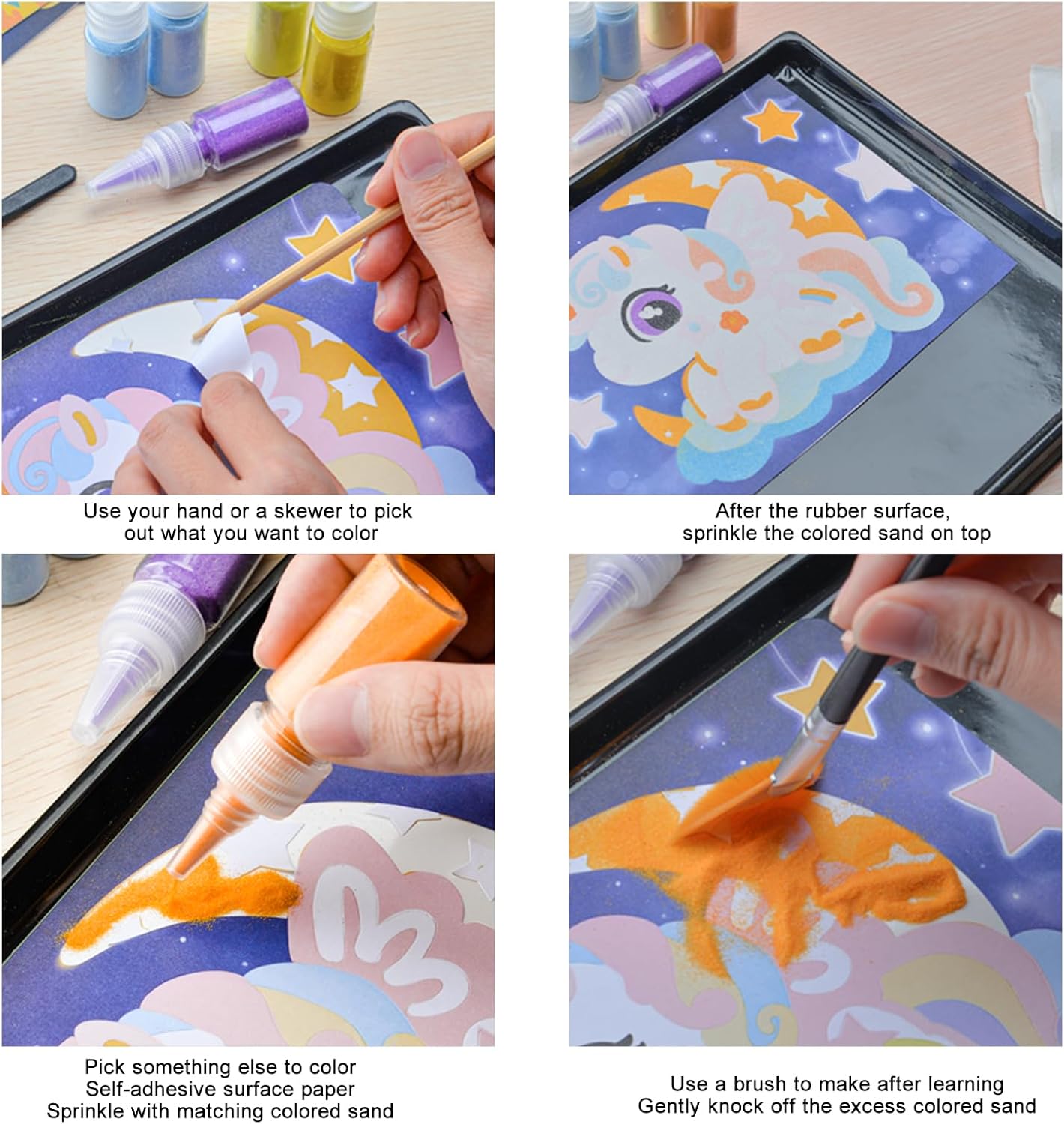 Use your hand or a skewer to pick out what you want to color

After the rubber surface, sprinkle the colored sand on top

Pick something else to color
Self-adhesive surface paper
Sprinkle with matching colored sand

Use a brush to make after learning
Gently knock off the excess colored sand