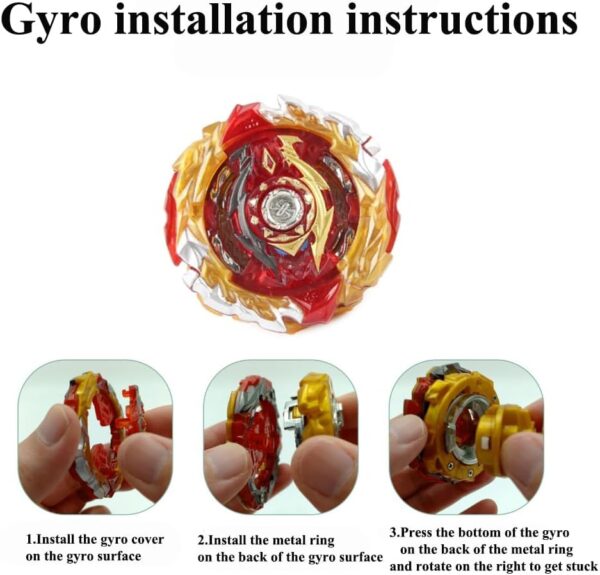 Gyro installation instructions

1.Install the gyro cover on the gyro surface

2.Install the metal ring on the back of the gyro surface

3.Press the bottom of the gyro on the back of the metal ring and rotate on the right to get stuck