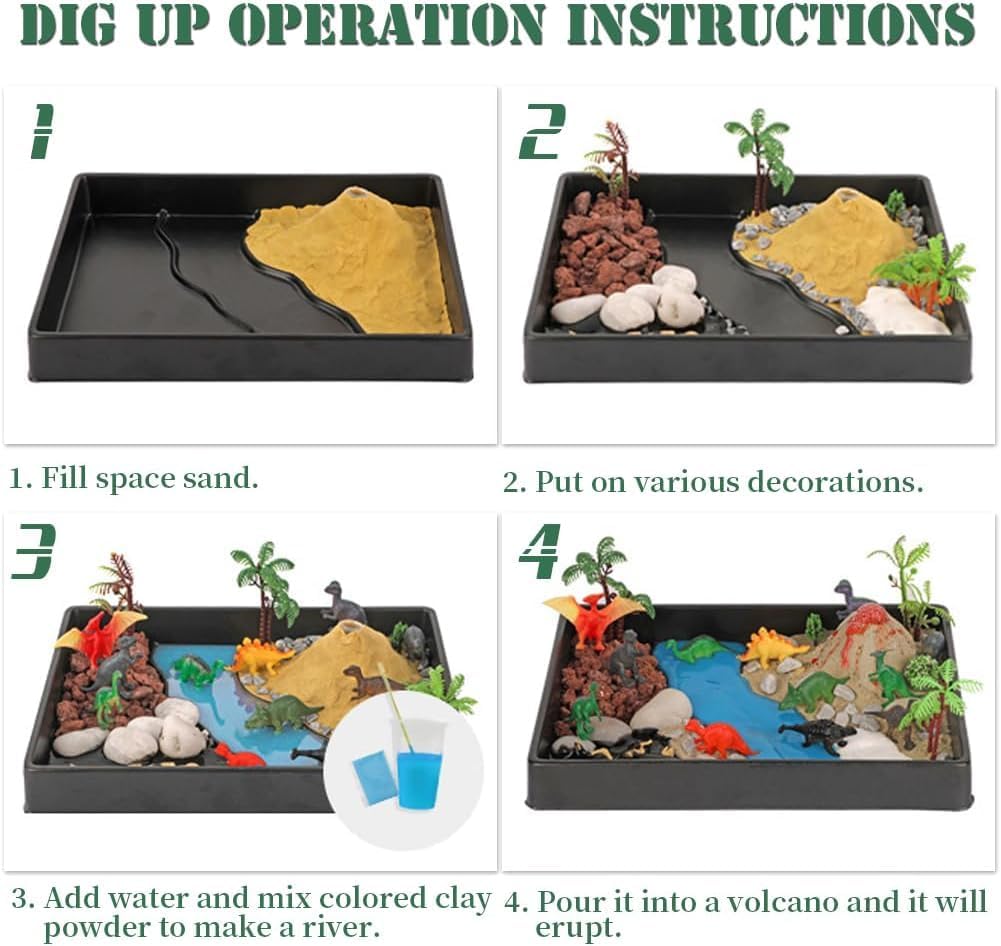 DIG UP OPERATION INSTRUCTIONS

1

2

1. Fill space sand.

2. Put on various decorations.

3

4

3. Add water and mix colored clay powder to make a river.

4. Pour it into a volcano and it will erupt.