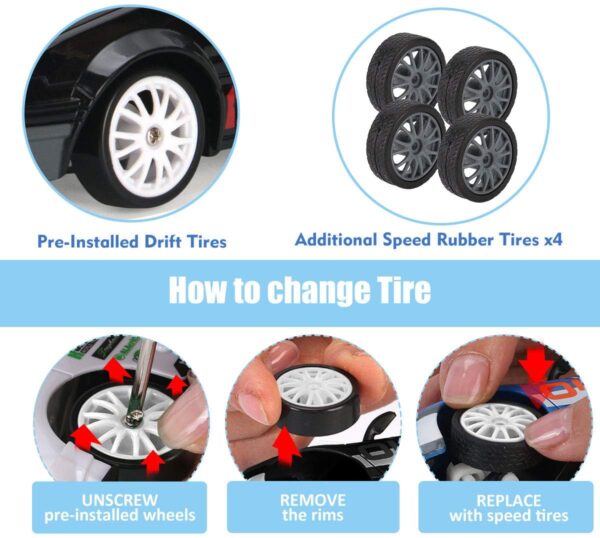 Pre-Installed Drift Tires

Additional Speed Rubber Tires x4

How to change Tire

UNSCREW
pre-installed wheels

REMOVE
the rims

REPLACE
with speed tires