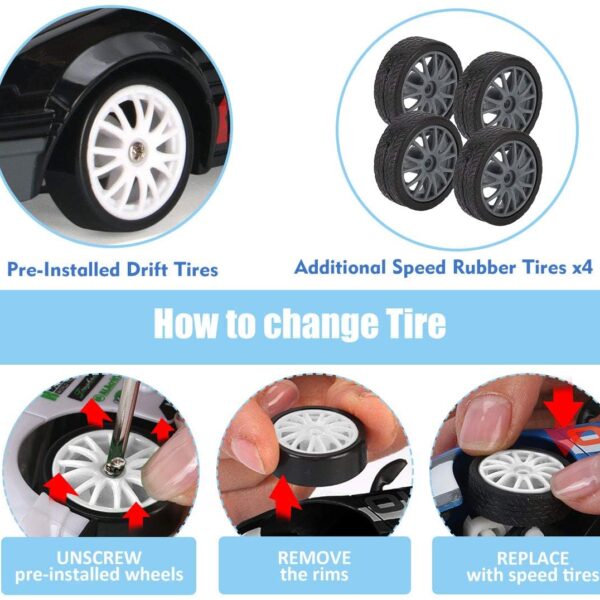 Pre-Installed Drift Tires

Additional Speed Rubber Tires x4

How to change Tire

UNSCREW
pre-installed wheels

REMOVE
the rims

REPLACE
with speed tires