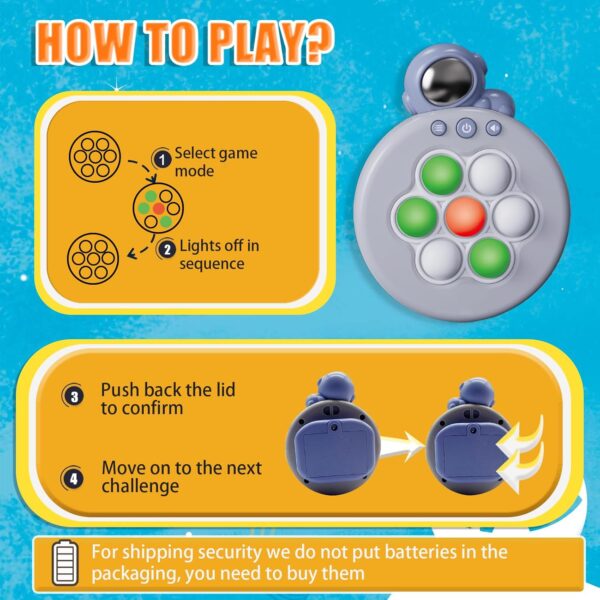 HOW TO PLAY?

1 Select game mode

2 Lights off in sequence

3 Push back the lid to confirm

4 Move on to the next challenge

For shipping security we do not put batteries in the packaging, you need to buy them